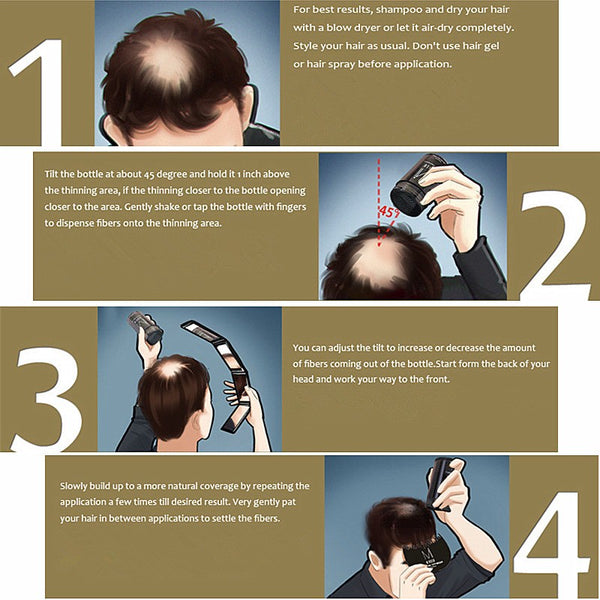 1

For best results, shampoo and dry your hair with a blow dryer or let it air-dry completely. Style your hair as usual. Don't use hair gel or hair spray before application.

Tilt the bottle at about 45 degree and hold it 1 inch above the thinning area, if the thinning closer to the bottle opening closer to the area. Gently shake or tap the bottle with fingers to dispense fibers onto the thinning area.

45°

2

3

You can adjust the tilt to increase or decrease the amount of fibers coming out of the bottle.Start form the back of your head and work your way to the front.

Slowly build up to a more natural coverage by repeating the application a few times till desired result. Very gently pat your hair in between applications to settle the fibers.

M

4