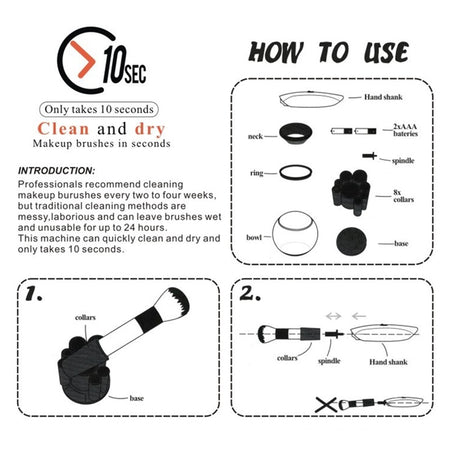 10SEC

Only takes 10 seconds

Clean and dry

Makeup brushes in seconds

INTRODUCTION:

Professionals recommend cleaning makeup burushes every two to four weeks, but traditional cleaning methods are messy,laborious and can leave brushes wet and unusable for up to 24 hours.
This machine can quickly clean and dry and only takes 10 seconds.

HOW TO USE

Hand shank

neck

2xAAA bateries

spindle

ring

8x collars

bowl

base

1.

collars

base

2.

collars

spindle

Hand shank