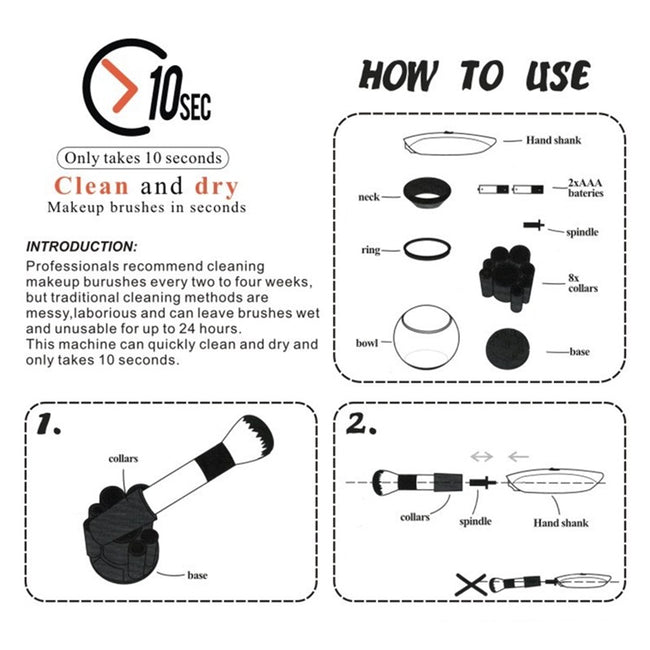 10SEC

Only takes 10 seconds

Clean and dry
Makeup brushes in seconds

INTRODUCTION:
Professionals recommend cleaning makeup burushes every two to four weeks, but traditional cleaning methods are messy,laborious and can leave brushes wet and unusable for up to 24 hours.
This machine can quickly clean and dry and only takes 10 seconds.

HOW TO USE

Hand shank
neck
2xAAA bateries
spindle
ring
8x collars
bowl
base

1.
collars
base

2.
collars
spindle
Hand shank